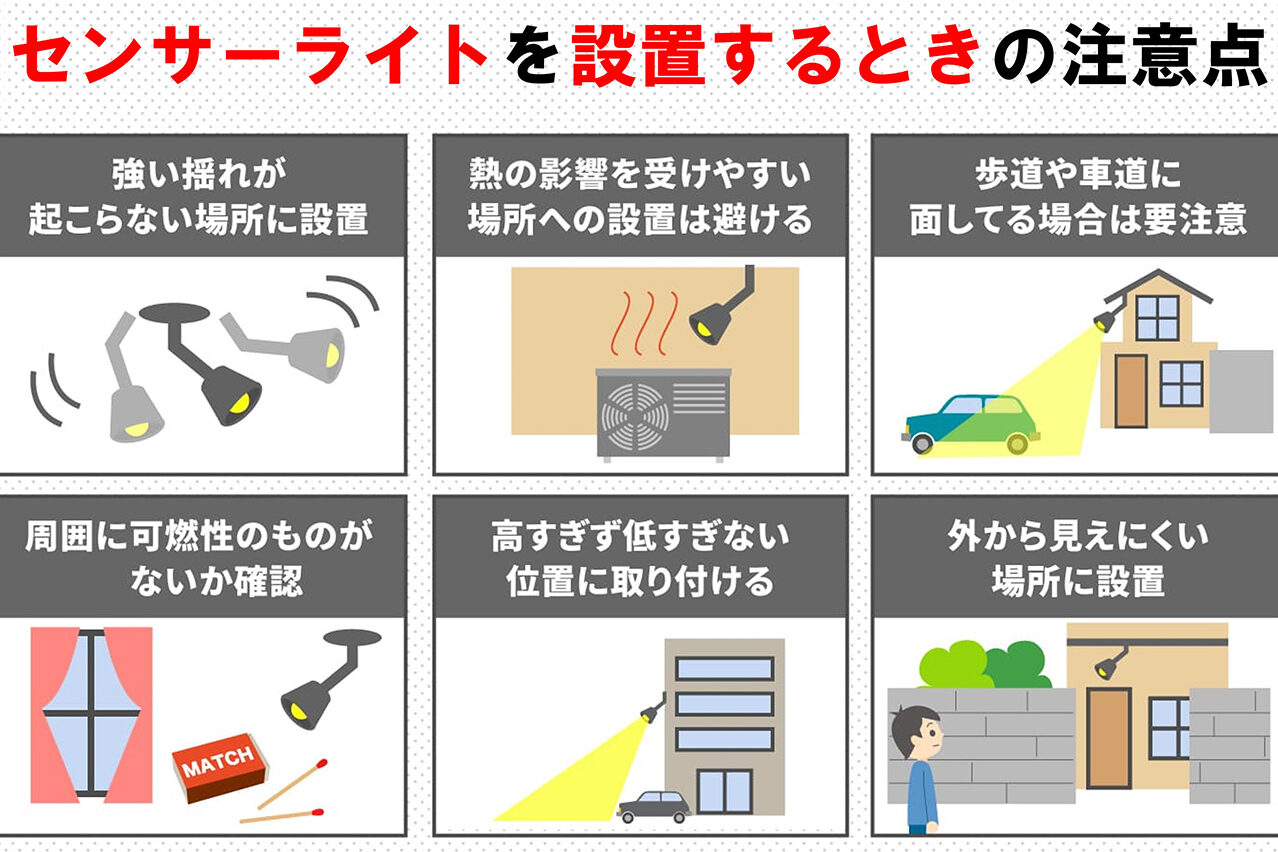 センサーライトを設置するときの注意点

強い揺れが起こらない場所に設置

熱の影響を受けやすい場所への設置は避ける

歩道や車道に面してる場合は要注意

周囲に可燃性のものがないか確認

MATCH

高すぎず低すぎない位置に取り付ける

外から見えにくい場所に設置