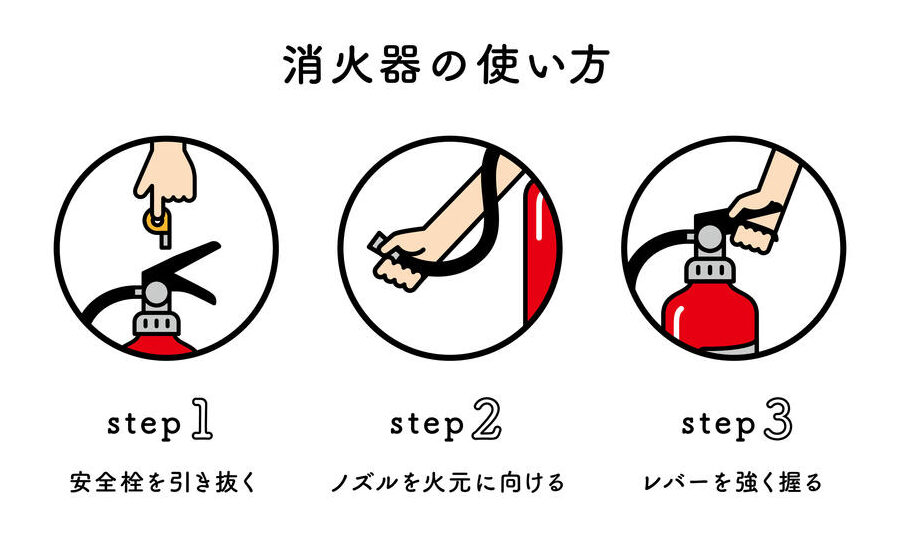 消火器の使い方

step 1
安全栓を引き抜く

step 2
ノズルを火元に向ける

step 3
レバーを強く握る