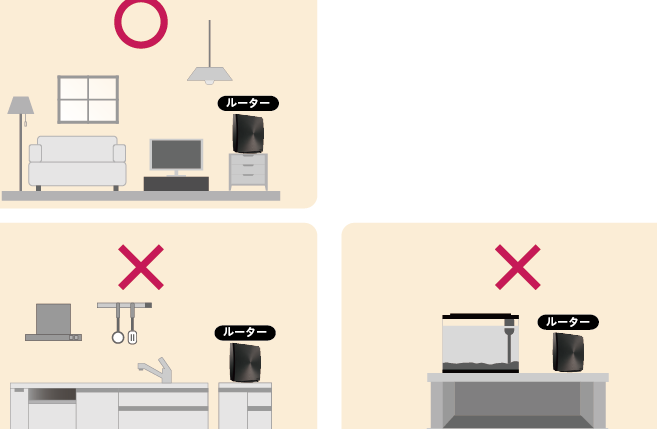 ルーター

ルーター

ルーター