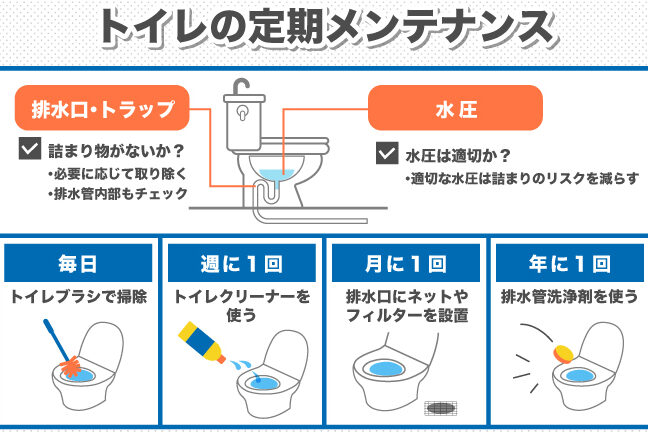 トイレの定期メンテナンス

排水口・トラップ

詰まり物がないか？
・必要に応じて取り除く
・排水管内部もチェック

水圧

水圧は適切か？
・適切な水圧は詰まりのリスクを減らす

毎日
トイレブラシで掃除

週に１回
トイレクリーナーを使う

月に１回
排水口にネットやフィルターを設置

年に１回
排水管洗浄剤を使う