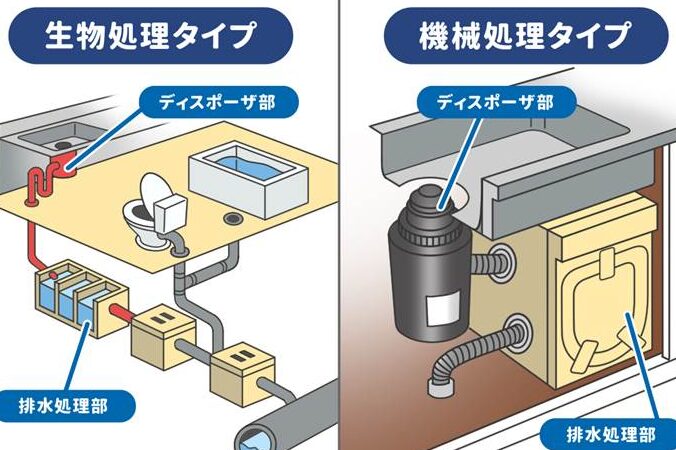 生物処理タイプ

ディスポーザ部

排水処理部

機械処理タイプ

ディスポーザ部

排水処理部