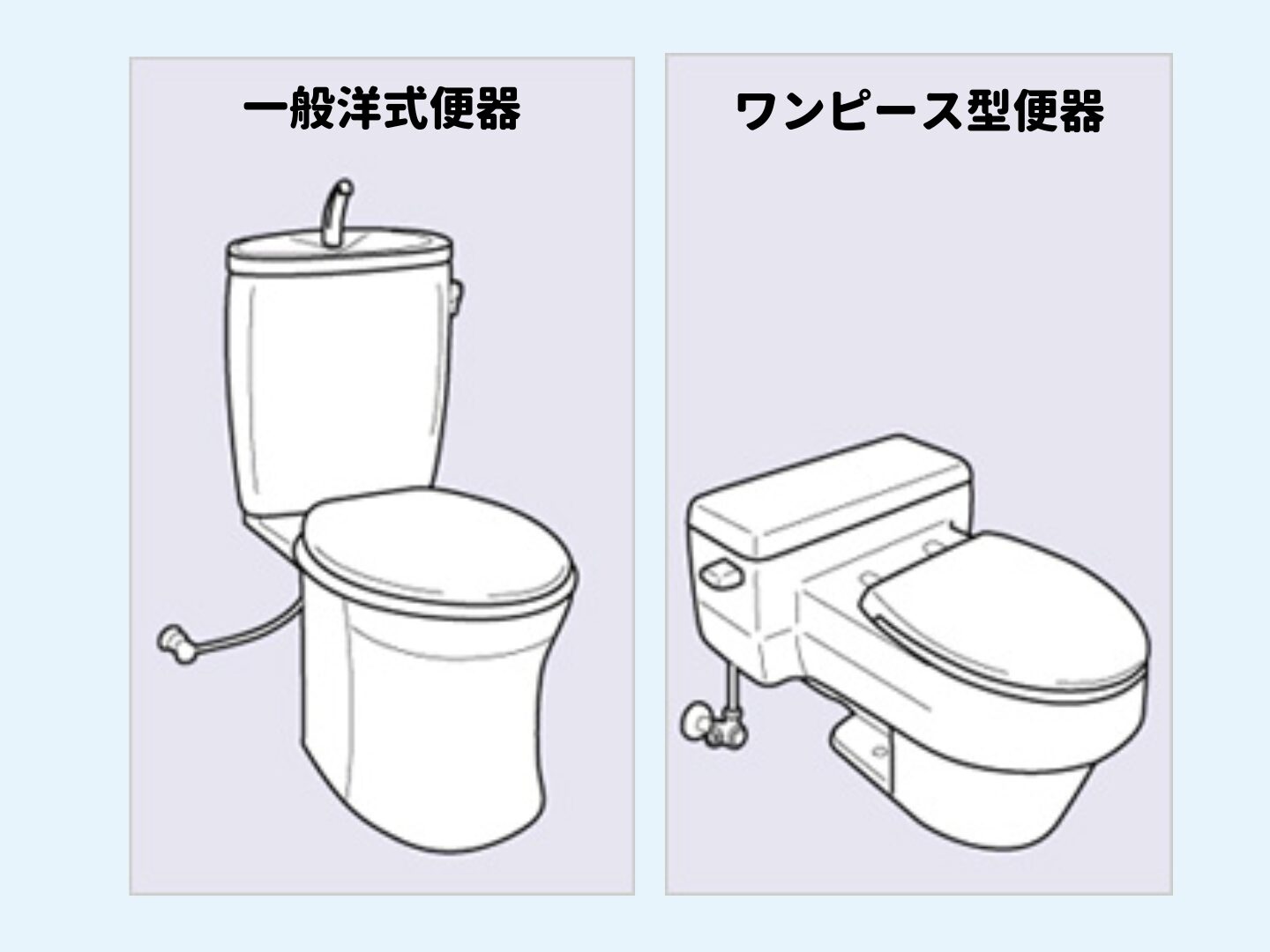 一般洋式便器

ワンピース型便器